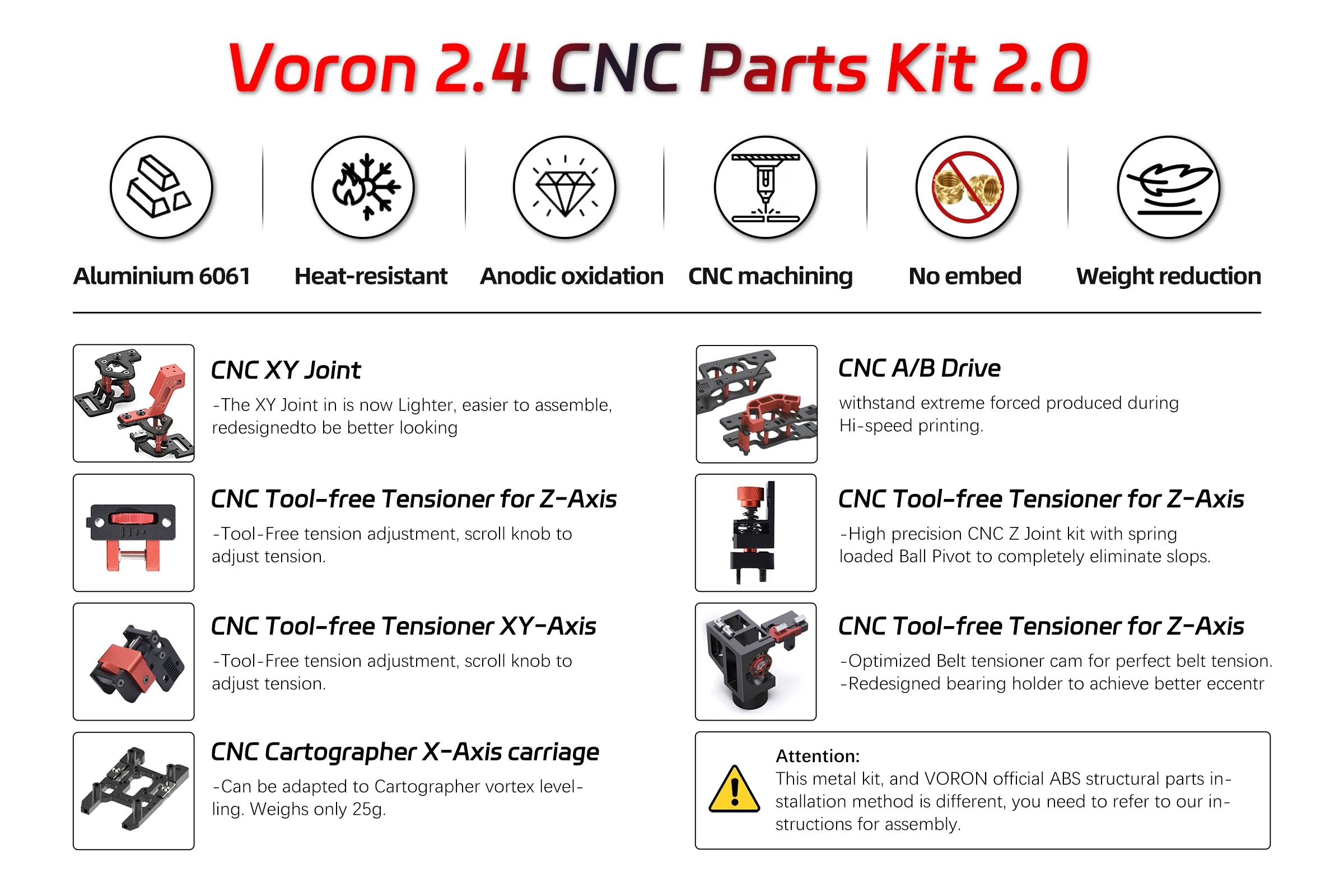 Voron 2.4 CNC Parts Kit 2.0

Aluminium 6061

Heat-resistant

Anodic oxidation

CNC machining

No embed

Weight reduction

CNC XY Joint

-The XY Joint in is now Lighter, easier to assemble, redesignedto be better looking

CNC Tool-free Tensioner for Z-Axis

-Tool-Free tension adjustment, scroll knob to adjust tension.

CNC Tool-free Tensioner XY-Axis

-Tool-Free tension adjustment, scroll knob to adjust tension.

CNC Cartographer X-Axis carriage

-Can be adapted to Cartographer vortex levelling. Weighs only 25g.

CNC A/B Drive

withstand extreme forced produced during Hi-speed printing.

CNC Tool-free Tensioner for Z-Axis

-High precision CNC Z Joint kit with spring loaded Ball Pivot to completely eliminate slops.

CNC Tool-free Tensioner for Z-Axis

-Optimized Belt tensioner cam for perfect belt tension.
-Redesigned bearing holder to achieve better eccentr

Attention:
This metal kit, and VORON official ABS structural parts installation method is different, you need to refer to our instructions for assembly.